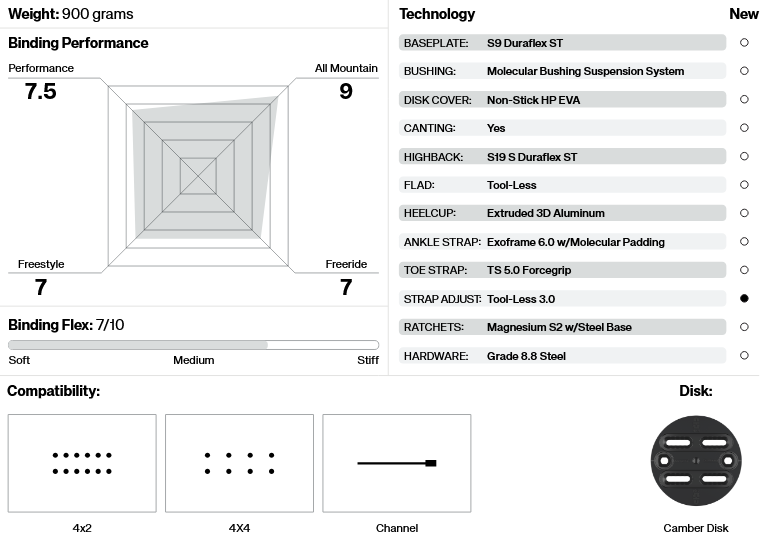 Weight: 900 grams

Binding Performance

Performance
7.5

All Mountain
9

Freestyle
7

Freeride
7

Binding Flex: 7/10

Soft Medium Stiff

| Technology | | New |
|---|---|---|
| BASEPLATE: | S9 Duraflex ST | ○ |
| BUSHING: | Molecular Bushing Suspension System | ○ |
| DISK COVER: | Non-Stick HP EVA | ○ |
| CANTING: | Yes | ○ |
| HIGHBACK: | S19 S Duraflex ST | ○ |
| FLAD: | Tool-Less | ○ |
| HEELCUP: | Extruded 3D Aluminum | ○ |
| ANKLE STRAP: | Exoframe 6.0 w/Molecular Padding | ○ |
| TOE STRAP: | TS 5.0 Forcegrip | ○ |
| STRAP ADJUST: | Tool-Less 3.0 | ● |
| RATCHETS: | Magnesium S2 w/Steel Base | ○ |
| HARDWARE: | Grade 8.8 Steel | ○ |

Compatibility:

4x2

4X4

Channel

Disk:

Camber Disk