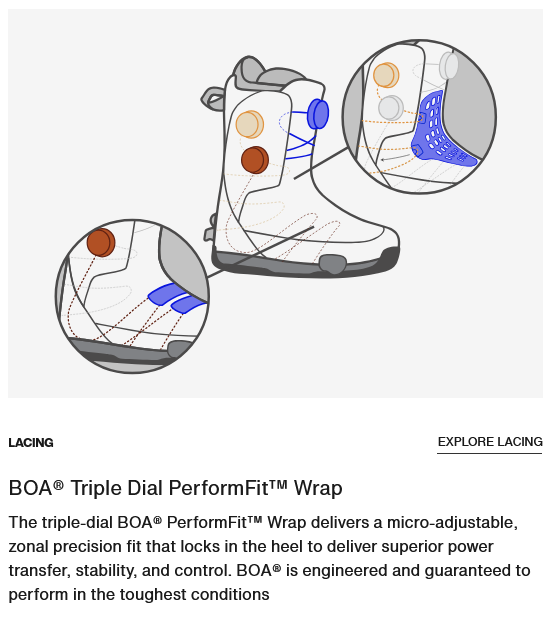 LACING

EXPLORE LACING

BOA® Triple Dial PerformFit™ Wrap

The triple-dial BOA® PerformFit™ Wrap delivers a micro-adjustable, zonal precision fit that locks in the heel to deliver superior power transfer, stability, and control. BOA® is engineered and guaranteed to perform in the toughest conditions