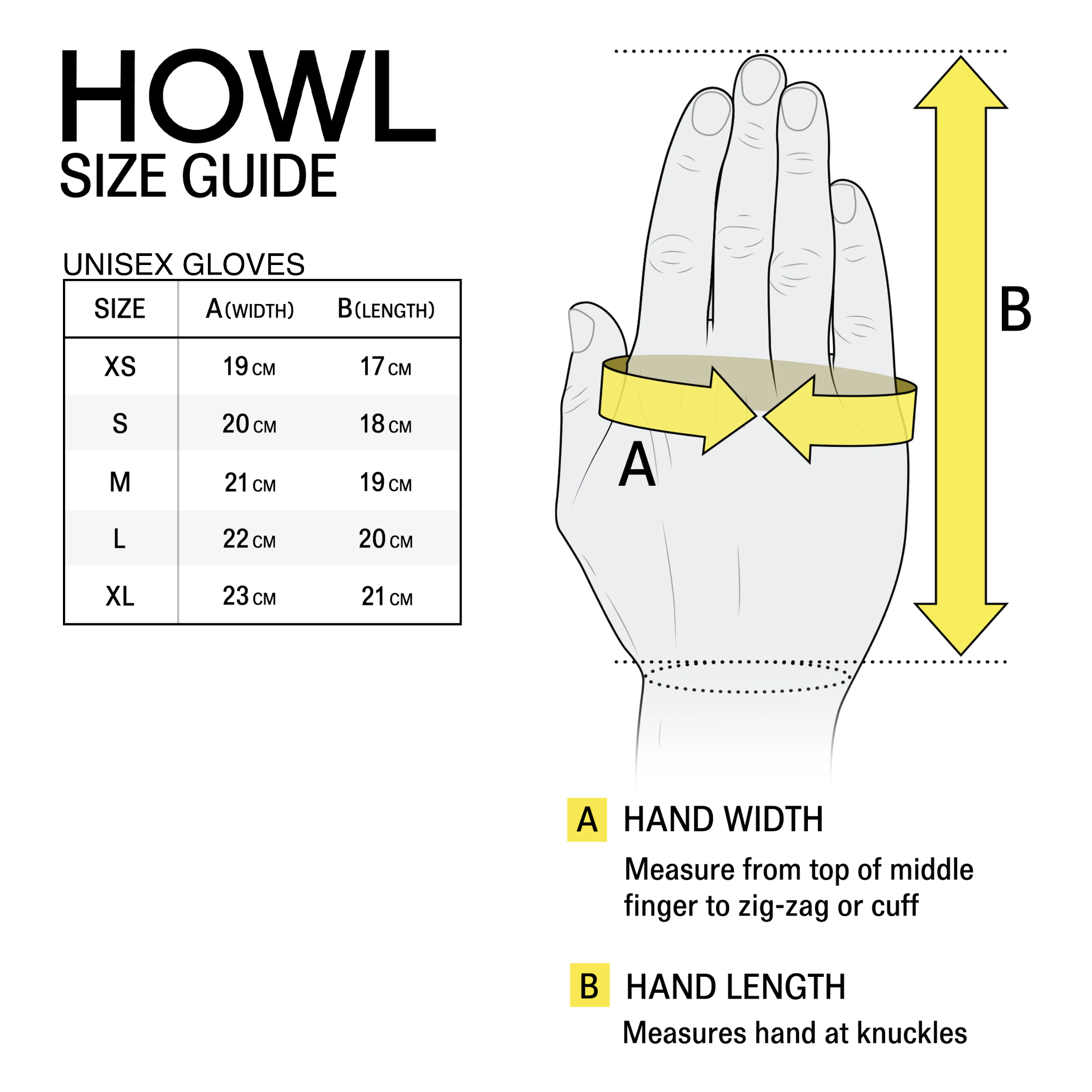 HOWL
SIZE GUIDE

UNISEX GLOVES

| SIZE | A (WIDTH) | B (LENGTH) |
|---|---|---|
| XS | 19 CM | 17 CM |
| S | 20 CM | 18 CM |
| M | 21 CM | 19 CM |
| L | 22 CM | 20 CM |
| XL | 23 CM | 21 CM |

B

A

A HAND WIDTH

Measure from top of middle finger to zig-zag or cuff

B HAND LENGTH

Measures hand at knuckles